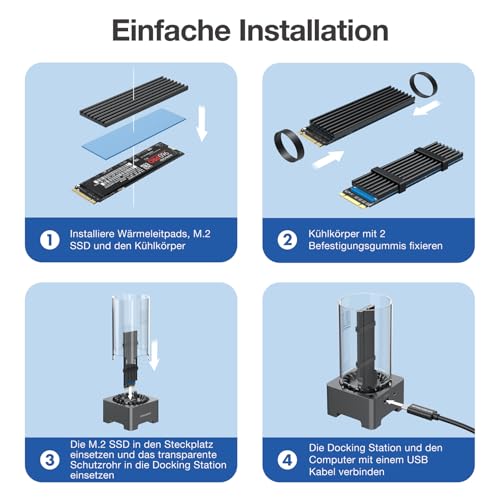 Einfache Installation

1 Installiere Wärmeleitpads, M.2 SSD und den Kühlkörper

2 Kühlkörper mit 2 Befestigungsgummis fixieren

3 Die M.2 SSD in den Steckplatz einsetzen und das transparente Schutzrohr in die Docking Station einsetzen

4 Die Docking Station und den Computer mit einem USB Kabel verbinden